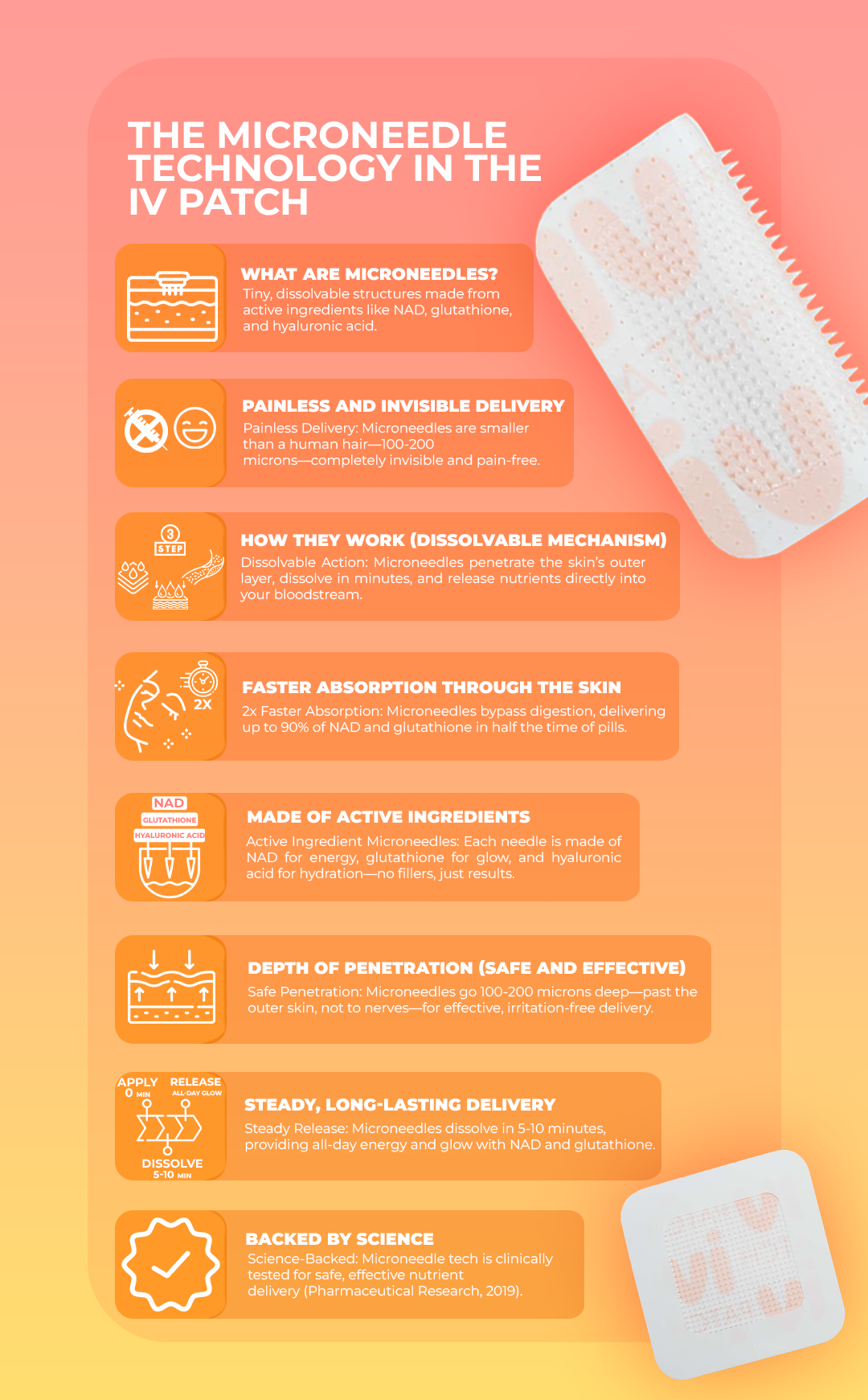 THE MICRONEEDLE TECHNOLOGY IN THE IV PATCH

WHAT ARE MICRONEEDLES?
Tiny, dissolvable structures made from active ingredients like NAD, glutathione, and hyaluronic acid.

PAINLESS AND INVISIBLE DELIVERY
Painless Delivery: Microneedles are smaller than a human hair—100-200 microns—completely invisible and pain-free.

3 STEP

HOW THEY WORK (DISSOLVABLE MECHANISM)
Dissolvable Action: Microneedles penetrate the skin's outer layer, dissolve in minutes, and release nutrients directly into your bloodstream.

2X

FASTER ABSORPTION THROUGH THE SKIN
2x Faster Absorption: Microneedles bypass digestion, delivering up to 90% of NAD and glutathione in half the time of pills.

NAD
GLUTATHIONE
HYALURONIC ACID

MADE OF ACTIVE INGREDIENTS
Active Ingredient Microneedles: Each needle is made of NAD for energy, glutathione for glow, and hyaluronic acid for hydration—no fillers, just results.

DEPTH OF PENETRATION (SAFE AND EFFECTIVE)
Safe Penetration: Microneedles go 100-200 microns deep—past the outer skin, not to nerves—for effective, irritation-free delivery.

APPLY
0 MIN
RELEASE
ALL-DAY GLOW
DISSOLVE
5-10 MIN

STEADY, LONG-LASTING DELIVERY
Steady Release: Microneedles dissolve in 5-10 minutes, providing all-day energy and glow with NAD and glutathione.

BACKED BY SCIENCE
Science-Backed: Microneedle tech is clinically tested for safe, effective nutrient delivery (Pharmaceutical Research, 2019).