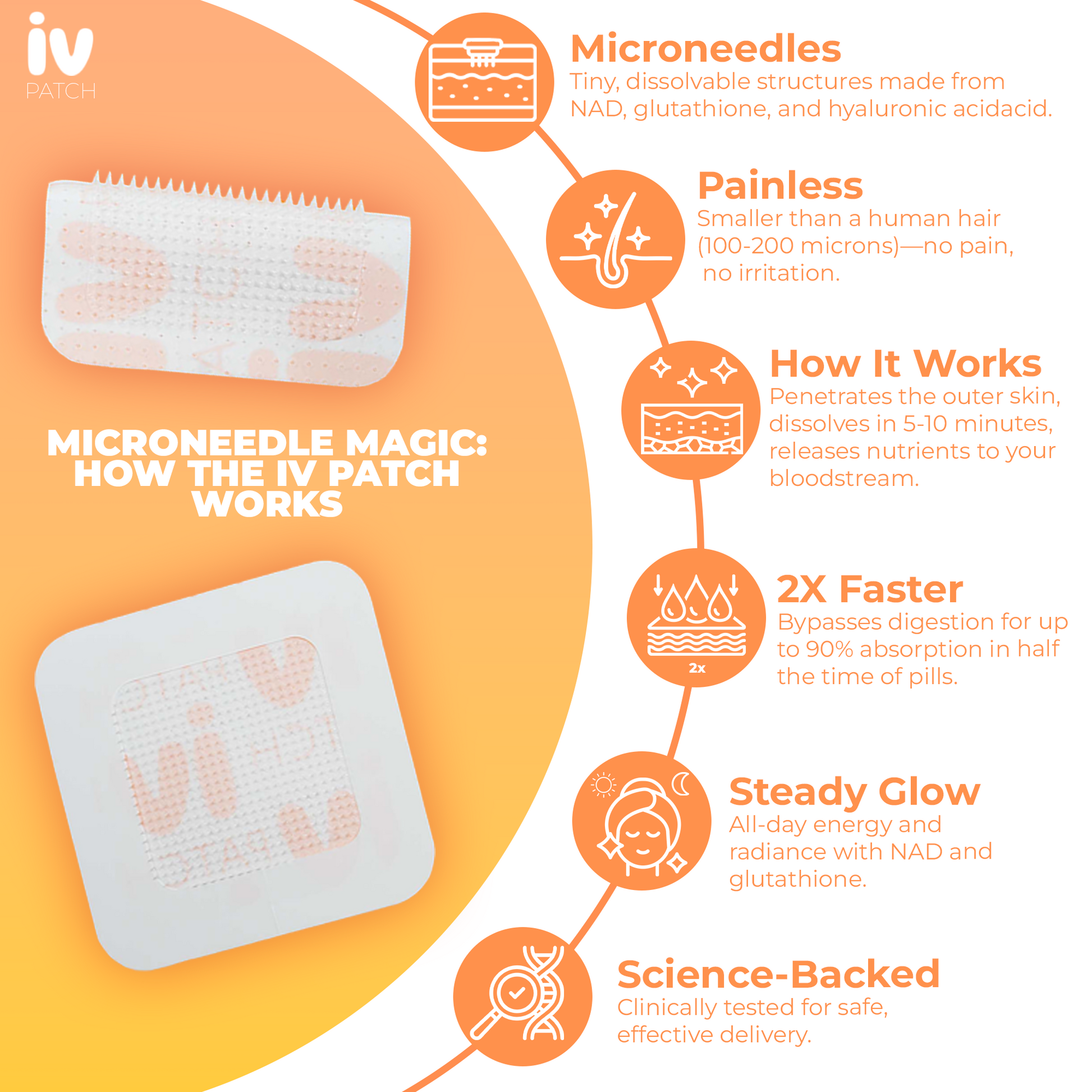 iv
PATCH

MICRONEEDLE MAGIC: HOW THE IV PATCH WORKS

Microneedles
Tiny, dissolvable structures made from NAD, glutathione, and hyaluronic acidacid.

Painless
Smaller than a human hair (100-200 microns)—no pain, no irritation.

How It Works
Penetrates the outer skin, dissolves in 5-10 minutes, releases nutrients to your bloodstream.

2x

2X Faster
Bypasses digestion for up to 90% absorption in half the time of pills.

Steady Glow
All-day energy and radiance with NAD and glutathione.

Science-Backed
Clinically tested for safe, effective delivery.